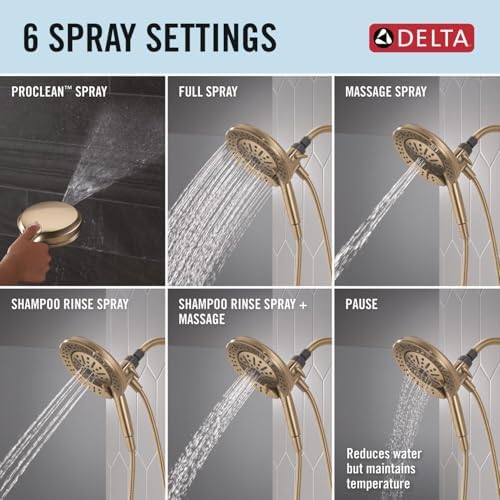 6 SPRAY SETTINGS

DELTA

PROCLEAN™ SPRAY

FULL SPRAY

MASSAGE SPRAY

SHAMPOO RINSE SPRAY

SHAMPOO RINSE SPRAY + MASSAGE

PAUSE

Reduces water but maintains temperature