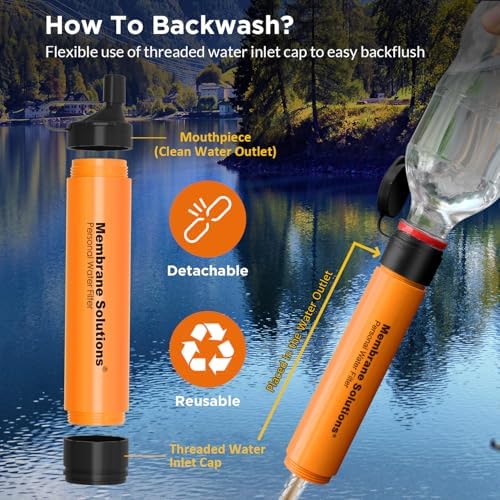 How To Backwash?
Flexible use of threaded water inlet cap to easy backflush

Mouthpiece
(Clean Water Outlet)

Membrane Solutions®
Personal Water Filter

Detachable

Reusable

Threaded Water
Inlet Cap

Placed in the Water Outlet

Membrane Solutions®
Personal Water Filter