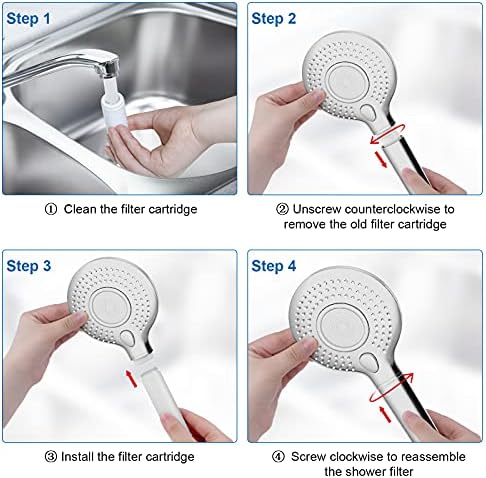 Step 1

① Clean the filter cartridge

Step 2

② Unscrew counterclockwise to remove the old filter cartridge

Step 3

③ Install the filter cartridge

Step 4

④ Screw clockwise to reassemble the shower filter