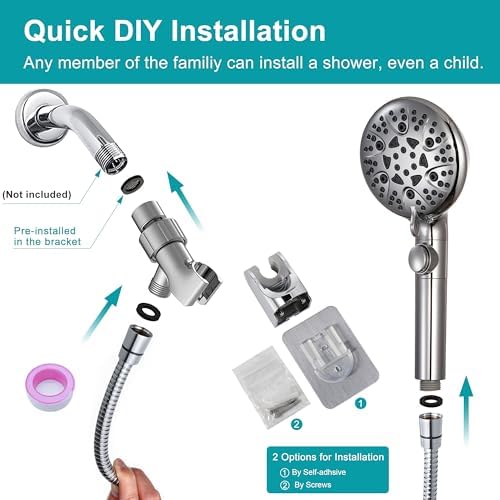 Quick DIY Installation

Any member of the familiy can install a shower, even a child.

(Not included)

Pre-installed in the bracket

1

2

2 Options for Installation
① By Self-adhsive
② By Screws