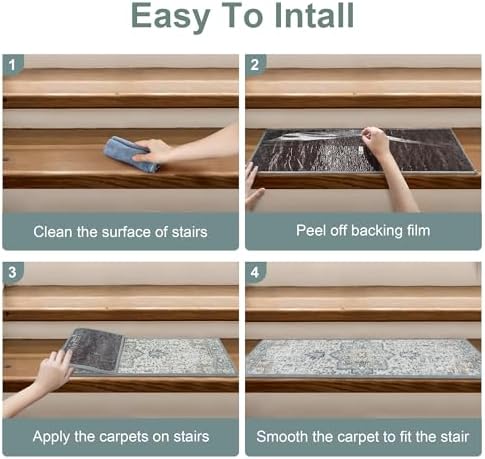 Easy To Intall

1

Clean the surface of stairs

2

Peel off backing film

3

Apply the carpets on stairs

4

Smooth the carpet to fit the stair