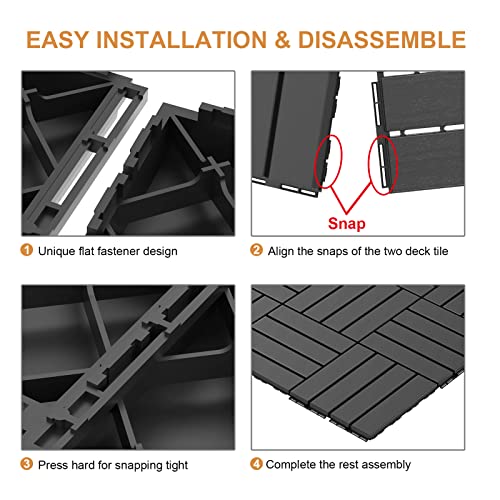 EASY INSTALLATION & DISASSEMBLE

Snap

1 Unique flat fastener design

2 Align the snaps of the two deck tile

3 Press hard for snapping tight

4 Complete the rest assembly