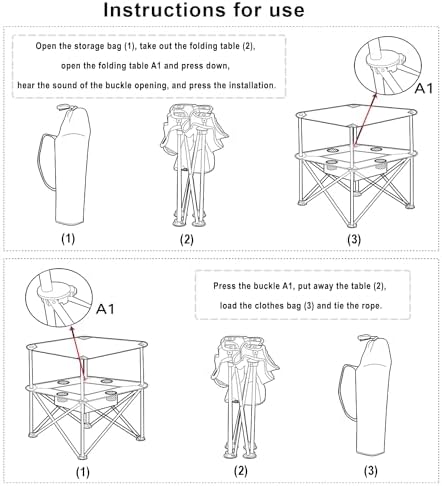 Instructions for use

Open the storage bag (1), take out the folding table (2), open the folding table A1 and press down, hear the sound of the buckle opening, and press the installation.

A1

(1)

(2)

(3)

A1

Press the buckle A1, put away the table (2), load the clothes bag (3) and tie the rope.

(1)

(2)

(3)