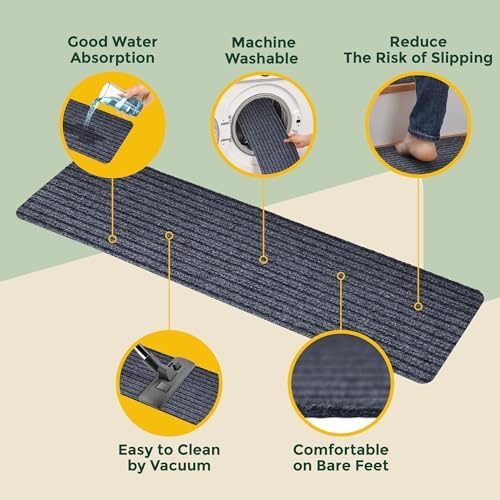 Good Water Absorption

Machine Washable

Reduce The Risk of Slipping

Easy to Clean by Vacuum

Comfortable on Bare Feet