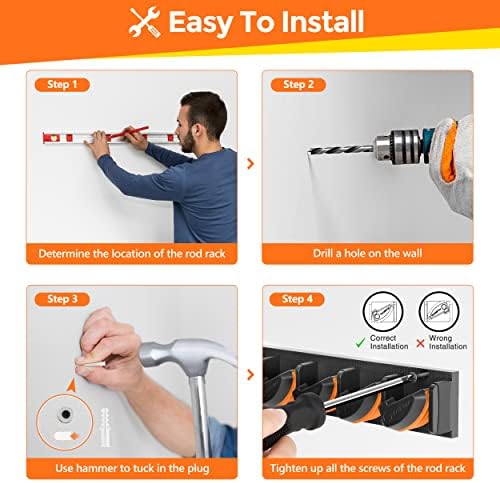 Easy To Install

Step 1

Determine the location of the rod rack

Step 2

Drill a hole on the wall

Step 3

Use hammer to tuck in the plug

Step 4

Correct Installation

Wrong Installation

Tighten up all the screws of the rod rack