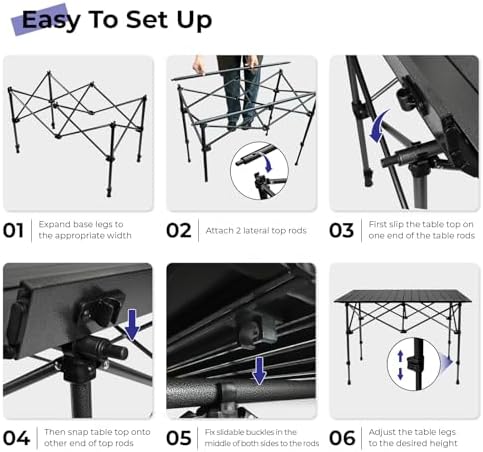 Easy To Set Up

01 Expand base legs to the appropriate width

02 Attach 2 lateral top rods

03 First slip the table top on one end of the table rods

04 Then snap table top onto other end of top rods

05 Fix slidable buckles in the middle of both sides to the rods

06 Adjust the table legs to the desired height