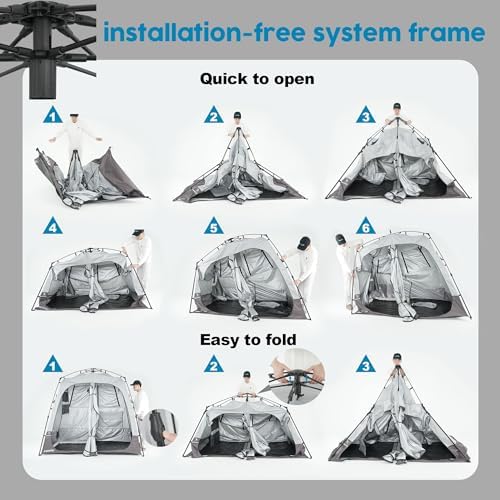 installation-free system frame

Quick to open

1

2

3

4

5

6

Easy to fold

1

2

3