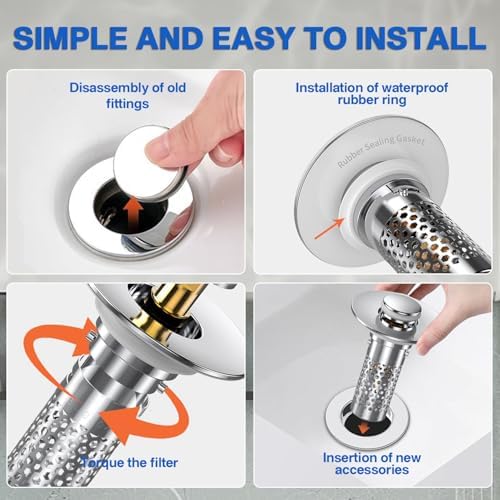 SIMPLE AND EASY TO INSTALL

Disassembly of old fittings

Installation of waterproof rubber ring

Rubber Sealing Gasket

Torque the filter

Insertion of new accessories