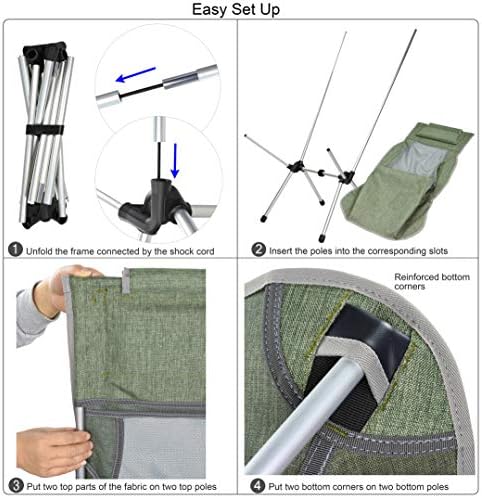 Easy Set Up

1 Unfold the frame connected by the shock cord

2 Insert the poles into the corresponding slots

3 Put two top parts of the fabric on two top poles

Reinforced bottom corners

4 Put two bottom corners on two bottom poles