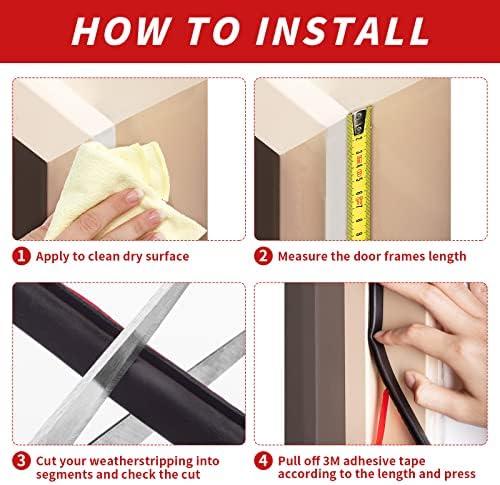 HOW TO INSTALL

1 Apply to clean dry surface

2 Measure the door frames length

3 Cut your weatherstripping into segments and check the cut

4 Pull off 3M adhesive tape according to the length and press