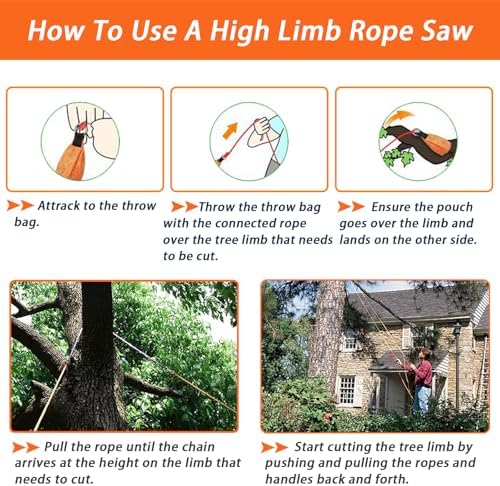 How To Use A High Limb Rope Saw

Attrack to the throw bag.

Throw the throw bag with the connected rope over the tree limb that needs to be cut.

Ensure the pouch goes over the limb and lands on the other side.

Pull the rope until the chain arrives at the height on the limb that needs to cut.

Start cutting the tree limb by pushing and pulling the ropes and handles back and forth.