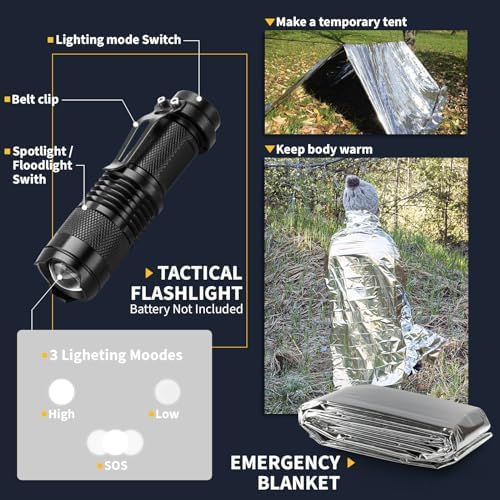 Lighting mode Switch

Belt clip

Spotlight / Floodlight Swith

TACTICAL FLASHLIGHT
Battery Not Included

3 Ligheting Moodes

High

Low

SOS

Make a temporary tent

Keep body warm

EMERGENCY BLANKET