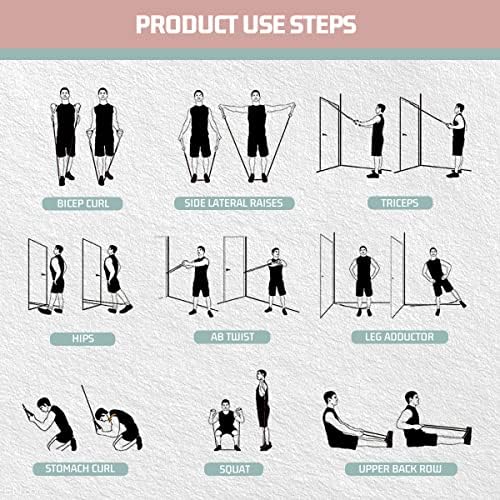 PRODUCT USE STEPS

BICEP CURL

SIDE LATERAL RAISES

TRICEPS

HIPS

AB TWIST

LEG ADDUCTOR

STOMACH CURL

SQUAT

UPPER BACK ROW