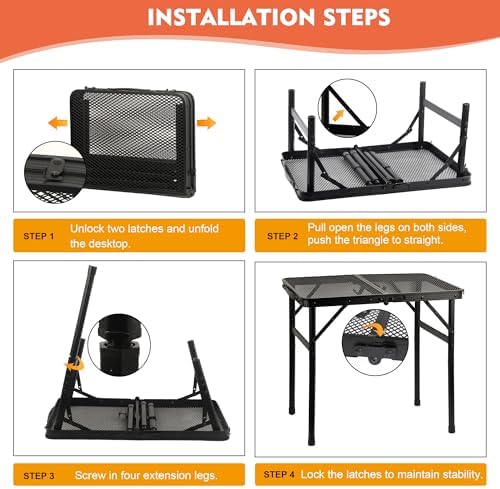 INSTALLATION STEPS

STEP 1 Unlock two latches and unfold the desktop.

STEP 2 Pull open the legs on both sides, push the triangle to straight.

STEP 3 Screw in four extension legs.

STEP 4 Lock the latches to maintain stability.