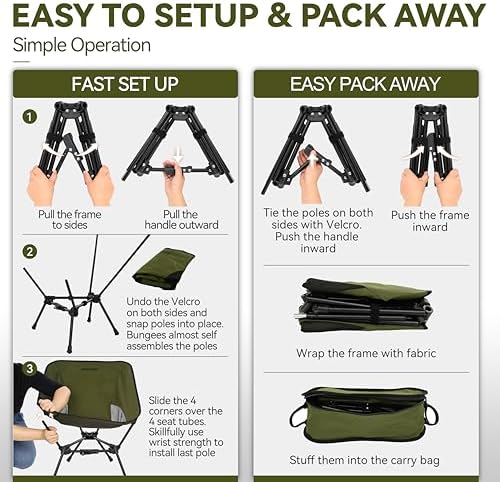 EASY TO SETUP & PACK AWAY

Simple Operation

FAST SET UP

1

Pull the frame to sides

Pull the handle outward

2

Undo the Velcro on both sides and snap poles into place. Bungees almost self assembles the poles

3

Slide the 4 corners over the 4 seat tubes. Skillfully use wrist strength to install last pole

EASY PACK AWAY

Tie the poles on both sides with Velcro. Push the handle inward

Push the frame inward

Wrap the frame with fabric

Stuff them into the carry bag