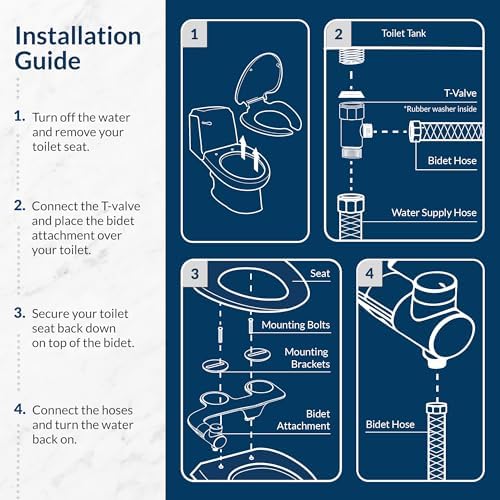 Installation Guide

1. Turn off the water and remove your toilet seat.

2. Connect the T-valve and place the bidet attachment over your toilet.

3. Secure your toilet seat back down on top of the bidet.

4. Connect the hoses and turn the water back on.

1

2

Toilet Tank

T-Valve

*Rubber washer inside

Bidet Hose

Water Supply Hose

3

Seat

Mounting Bolts

Mounting Brackets

Bidet Attachment

4

Bidet Hose