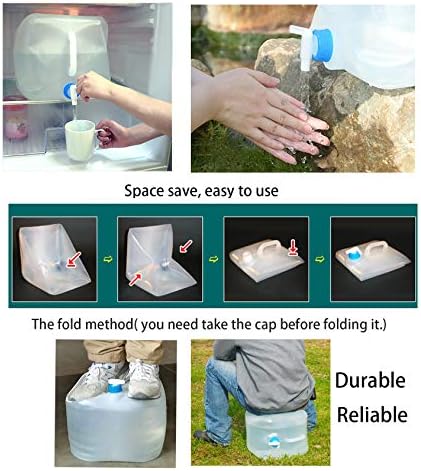 Space save, easy to use

The fold method( you need take the cap before folding it.)

Durable
Reliable