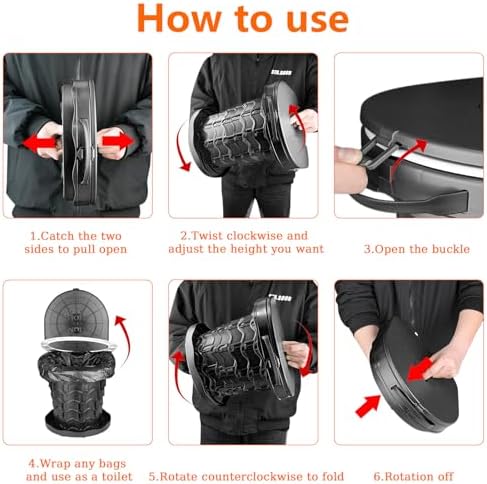 How to use

1.Catch the two sides to pull open

2.Twist clockwise and adjust the height you want

3.Open the buckle

4.Wrap any bags and use as a toilet

5.Rotate counterclockwise to fold

6.Rotation off