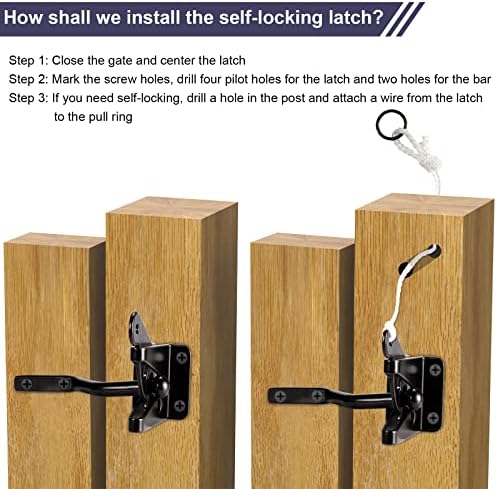 How shall we install the self-locking latch?

Step 1: Close the gate and center the latch
Step 2: Mark the screw holes, drill four pilot holes for the latch and two holes for the bar
Step 3: If you need self-locking, drill a hole in the post and attach a wire from the latch to the pull ring