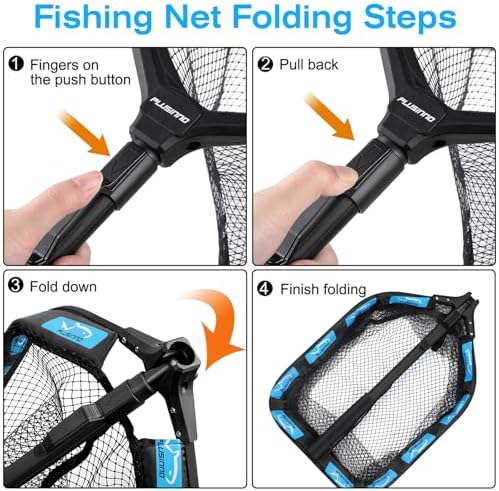 Fishing Net Folding Steps

❶ Fingers on the push button

PLUSINNO

❷ Pull back

PLUSINNO

❸ Fold down

PLUSINNO

PLUSINNO

❹ Finish folding