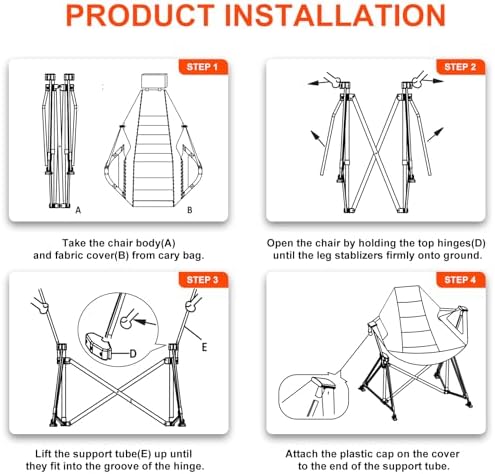 PRODUCT INSTALLATION

STEP 1

A

B

Take the chair body(A) and fabric cover(B) from cary bag.

STEP 2

Open the chair by holding the top hinges(D) until the leg stablizers firmly onto ground.

STEP 3

D

E

Lift the support tube(E) up until they fit into the groove of the hinge.

STEP 4

Attach the plastic cap on the cover to the end of the support tube.