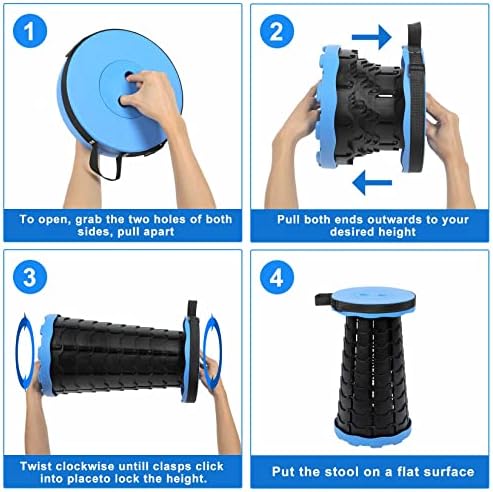 1

To open, grab the two holes of both sides, pull apart

2

Pull both ends outwards to your desired height

3

Twist clockwise untill clasps click into placeto lock the height.

4

Put the stool on a flat surface