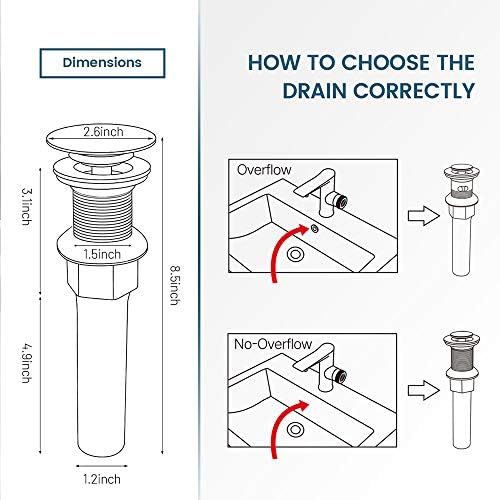 Dimensions

2.6inch

3.1inch

1.5inch

8.5inch

4.9inch

1.2inch

HOW TO CHOOSE THE DRAIN CORRECTLY

Overflow

No-Overflow