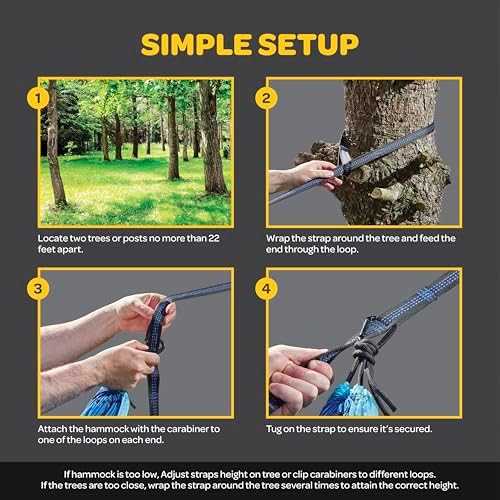 SIMPLE SETUP

1

Locate two trees or posts no more than 22 feet apart.

2

Wrap the strap around the tree and feed the end through the loop.

3

Attach the hammock with the carabiner to one of the loops on each end.

4

Tug on the strap to ensure it's secured.

If hammock is too low, Adjust straps height on tree or clip carabiners to different loops.
If the trees are too close, wrap the strap around the tree several times to attain the correct height.