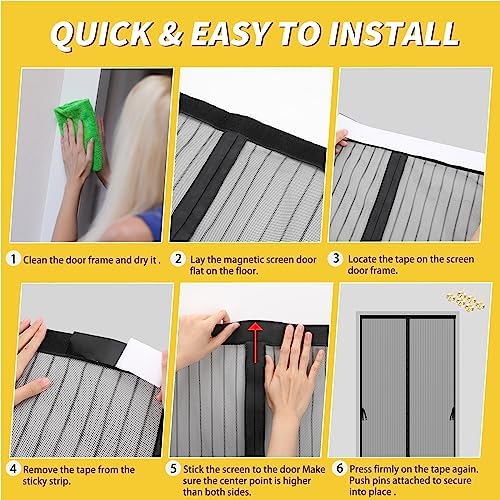 QUICK & EASY TO INSTALL

1 Clean the door frame and dry it .

2 Lay the magnetic screen door flat on the floor.

3 Locate the tape on the screen door frame.

4 Remove the tape from the sticky strip.

5 Stick the screen to the door Make sure the center point is higher than both sides.

6 Press firmly on the tape again. Push pins attached to secure into place .