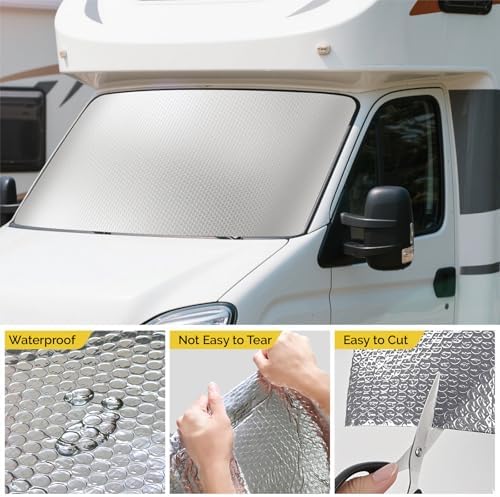 Waterproof

Not Easy to Tear

Easy to Cut