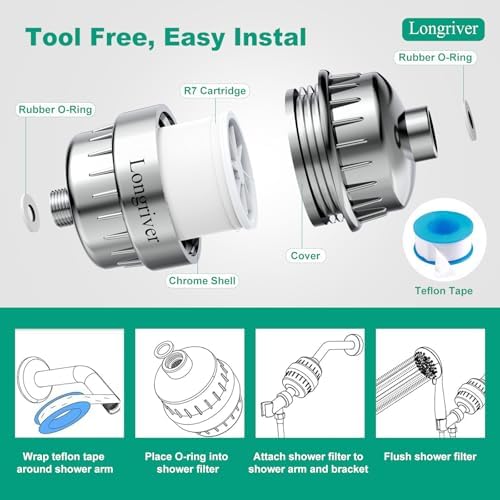 Tool Free, Easy Instal

Longriver

Rubber O-Ring

R7 Cartridge

Rubber O-Ring

Longriver

Cover

Chrome Shell

Teflon Tape

Wrap teflon tape around shower arm

Place O-ring into shower filter

Attach shower filter to shower arm and bracket

Flush shower filter