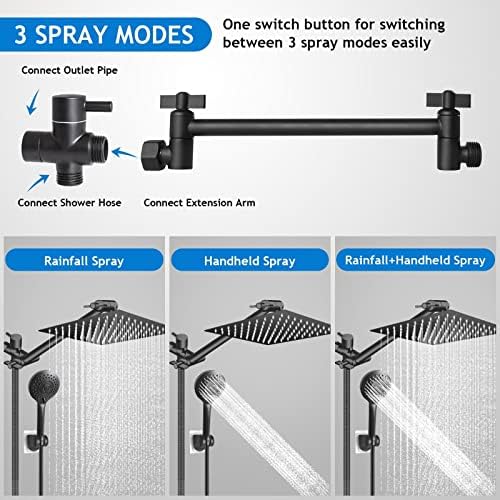 3 SPRAY MODES

One switch button for switching between 3 spray modes easily

Connect Outlet Pipe

Connect Shower Hose

Connect Extension Arm

Rainfall Spray

Handheld Spray

Rainfall+Handheld Spray