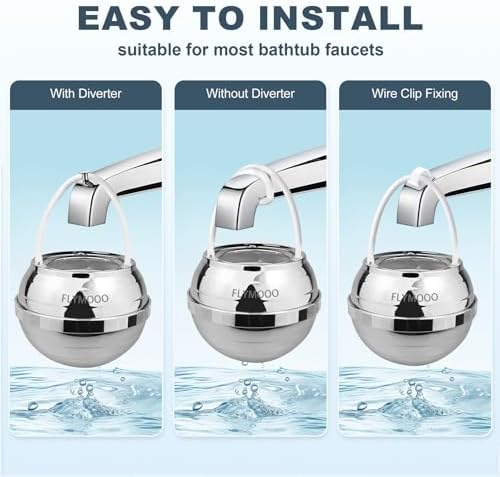 EASY TO INSTALL
suitable for most bathtub faucets

With Diverter

FLYMOOO

Without Diverter

FLYMOOO

Wire Clip Fixing

FLYMOOO