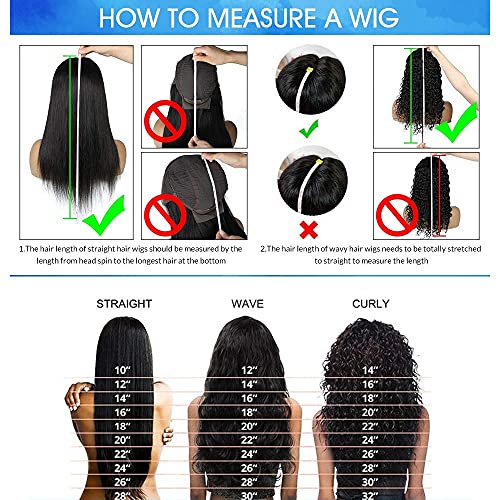 HOW TO MEASURE A WIG

1.The hair length of straight hair wigs should be measured by the length from head spin to the longest hair at the bottom

2.The hair length of wavy hair wigs needs to be totally stretched to straight to measure the length

STRAIGHT

10"
12"
14"
16"
18"
20"
22"
24"
26"
28"

WAVE

12"
14"
16"
18"
20"
22"
24"
26"
28"
30"

CURLY

14"
16"
18"
20"
22"
24"
26"
28"
30"
32"