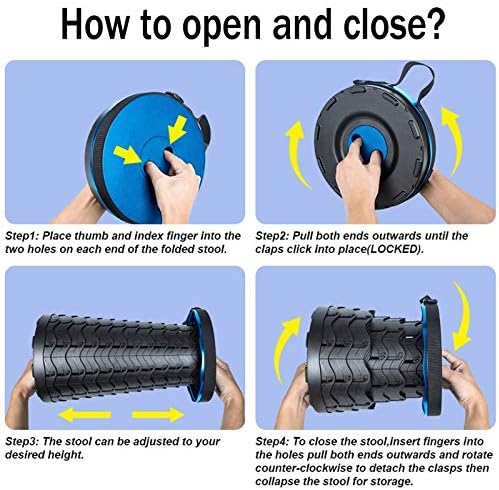 How to open and close?

Step1: Place thumb and index finger into the two holes on each end of the folded stool.

Step2: Pull both ends outwards until the claps click into place(LOCKED).

Step3: The stool can be adjusted to your desired height.

Step4: To close the stool,insert fingers into the holes pull both ends outwards and rotate counter-clockwise to detach the clasps then collapse the stool for storage.