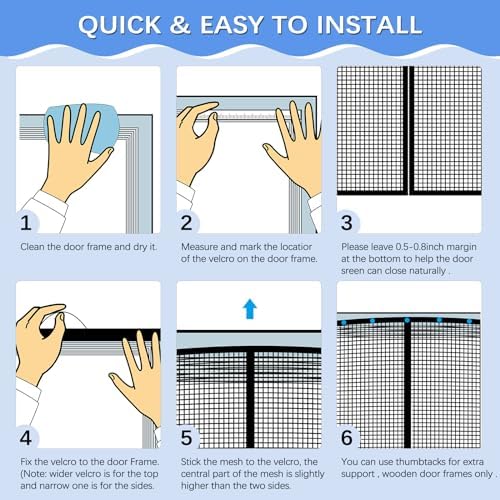 QUICK & EASY TO INSTALL

1

Clean the door frame and dry it.

2

Measure and mark the locatior of the velcro on the door frame.

3

Please leave 0.5-0.8inch margin at the bottom to help the door sreen can close naturally .

4

Fix the velcro to the door Frame. (Note: wider velcro is for the top and narrow one is for the sides.

5

Stick the mesh to the velcro, the central part of the mesh is slightly higher than the two sides.

6

You can use thumbtacks for extra support , wooden door frames only .