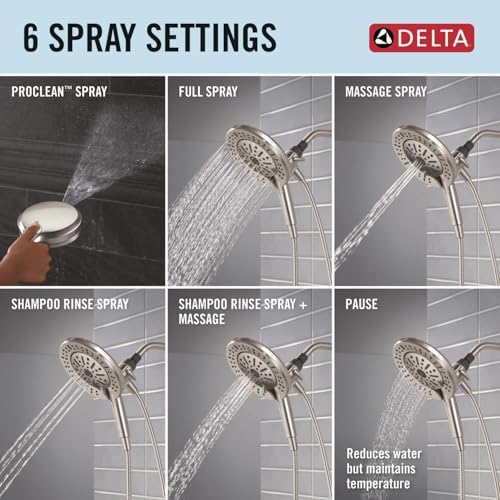 6 SPRAY SETTINGS

DELTA

PROCLEAN™ SPRAY

FULL SPRAY

MASSAGE SPRAY

SHAMPOO RINSE SPRAY

SHAMPOO RINSE SPRAY + MASSAGE

PAUSE

Reduces water but maintains temperature