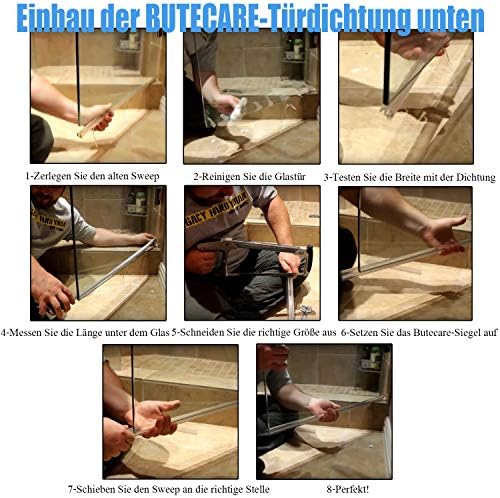 Einbau der BUTECARE-Türdichtung unten

1-Zerlegen Sie den alten Sweep

2-Reinigen Sie die Glastür

3-Testen Sie die Breite mit der Dichtung

4-Messen Sie die Länge unter dem Glas

5-Schneiden Sie die richtige Größe aus

6-Setzen Sie das Butecare-Siegel auf

7-Schieben Sie den Sweep an die richtige Stelle

8-Perfekt!