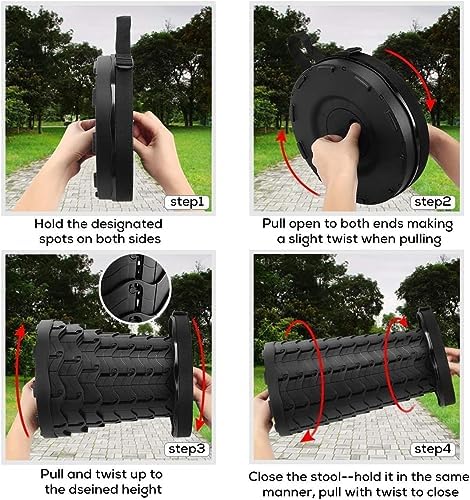 step1

Hold the designated spots on both sides

step2

Pull open to both ends making a slight twist when pulling

step3

Pull and twist up to the dseined height

step4

Close the stool--hold it in the same manner, pull with twist to close