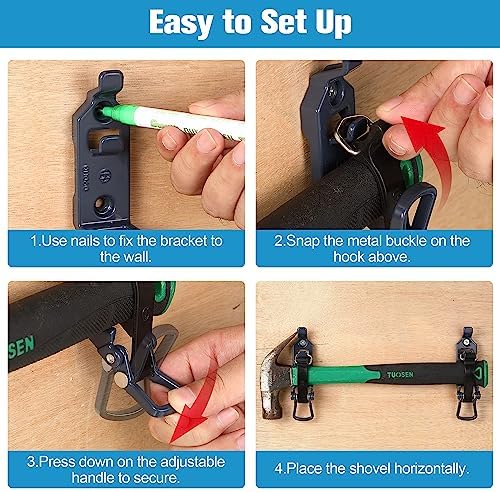 Easy to Set Up

1.Use nails to fix the bracket to the wall.

2.Snap the metal buckle on the hook above.

SEN

3.Press down on the adjustable handle to secure.

TUOSEN

4.Place the shovel horizontally.