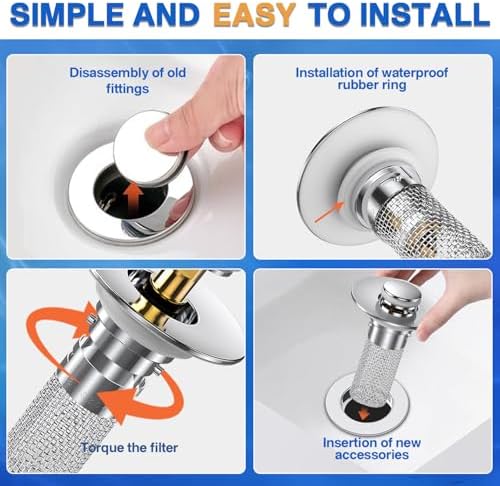 SIMPLE AND EASY TO INSTALL

Disassembly of old fittings

Installation of waterproof rubber ring

Torque the filter

Insertion of new accessories