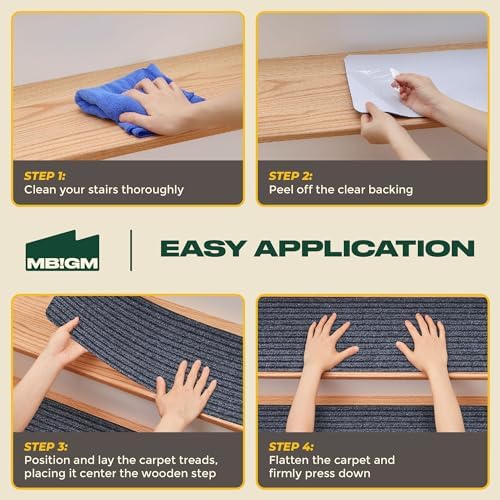 STEP 1:
Clean your stairs thoroughly

STEP 2:
Peel off the clear backing

MB!GM

EASY APPLICATION

STEP 3:
Position and lay the carpet treads, placing it center the wooden step

STEP 4:
Flatten the carpet and firmly press down