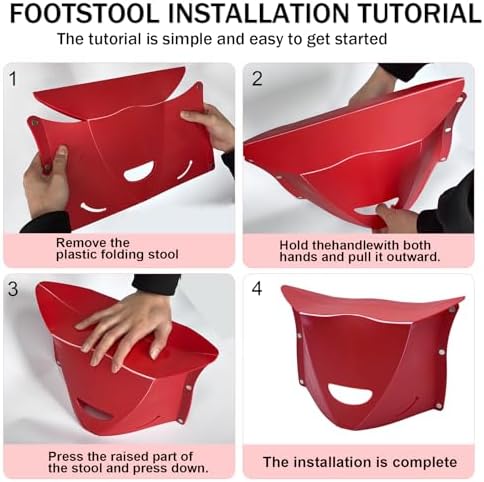 FOOTSTOOL INSTALLATION TUTORIAL

The tutorial is simple and easy to get started

1

Remove the plastic folding stool

2

Hold thehandlewith both hands and pull it outward.

3

Press the raised part of the stool and press down.

4

The installation is complete