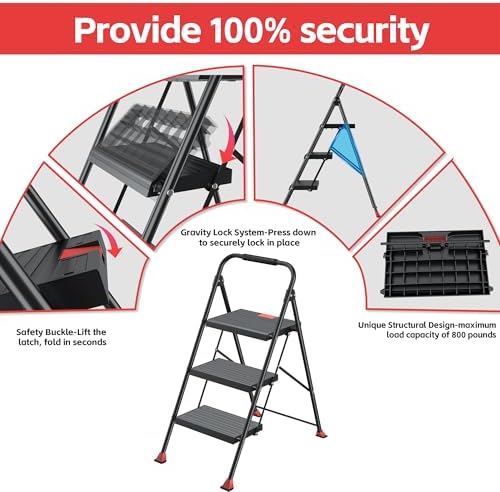 Provide 100% security

Gravity Lock System-Press down to securely lock in place

Safety Buckle-Lift the latch, fold in seconds

Unique Structural Design-maximum load capacity of 800 pounds