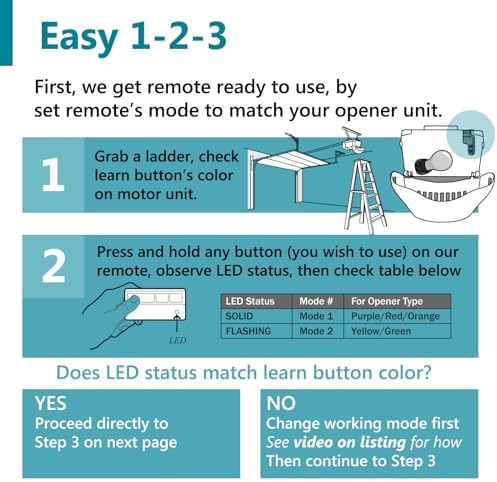 Easy 1-2-3

First, we get remote ready to use, by set remote's mode to match your opener unit.

1

Grab a ladder, check learn button's color on motor unit.

2

Press and hold any button (you wish to use) on our remote, observe LED status, then check table below

LED

| LED Status | Mode # | For Opener Type |
|---|---|---|
| SOLID | Mode 1 | Purple/Red/Orange |
| FLASHING | Mode 2 | Yellow/Green |

Does LED status match learn button color?

YES
Proceed directly to Step 3 on next page

NO
Change working mode first
See video on listing for how
Then continue to Step 3