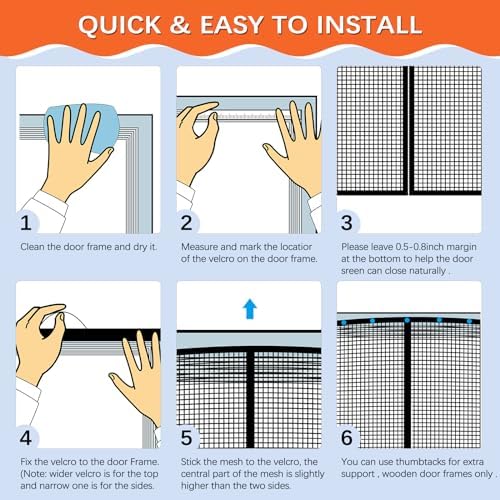 QUICK & EASY TO INSTALL

1
Clean the door frame and dry it.

2
Measure and mark the locatior of the velcro on the door frame.

3
Please leave 0.5-0.8inch margin at the bottom to help the door sreen can close naturally .

4
Fix the velcro to the door Frame. (Note: wider velcro is for the top and narrow one is for the sides.

5
Stick the mesh to the velcro, the central part of the mesh is slightly higher than the two sides.

6
You can use thumbtacks for extra support , wooden door frames only .