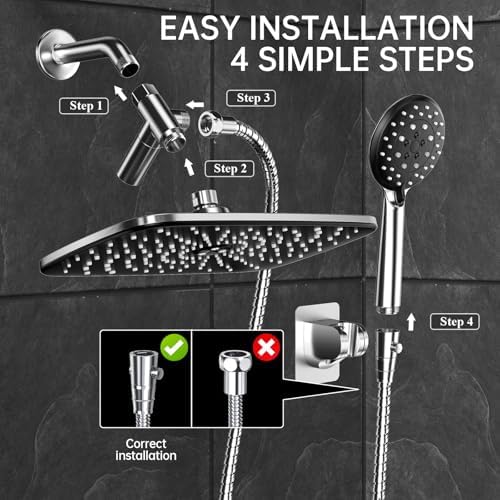 EASY INSTALLATION
4 SIMPLE STEPS

Step 1

Step 3

Step 2

Step 4

Correct installation