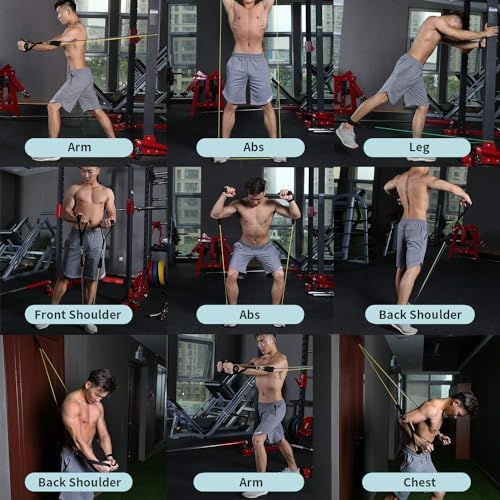 Arm
Abs
Leg
Front Shoulder
Abs
Back Shoulder
Back Shoulder
Arm
Chest