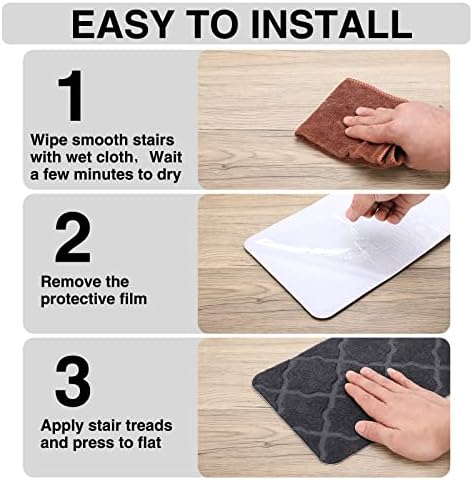 EASY TO INSTALL

1

Wipe smooth stairs with wet cloth, Wait a few minutes to dry

2

Remove the protective film

3

Apply stair treads and press to flat