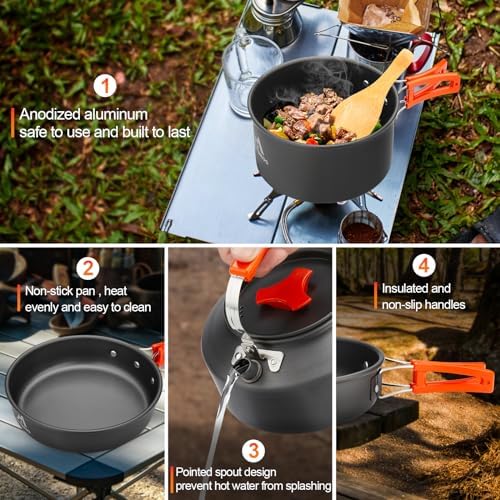 1

Anodized aluminum safe to use and built to last

2

Non-stick pan , heat evenly and easy to clean

3

Pointed spout design prevent hot water from splashing

4

Insulated and non-slip handles